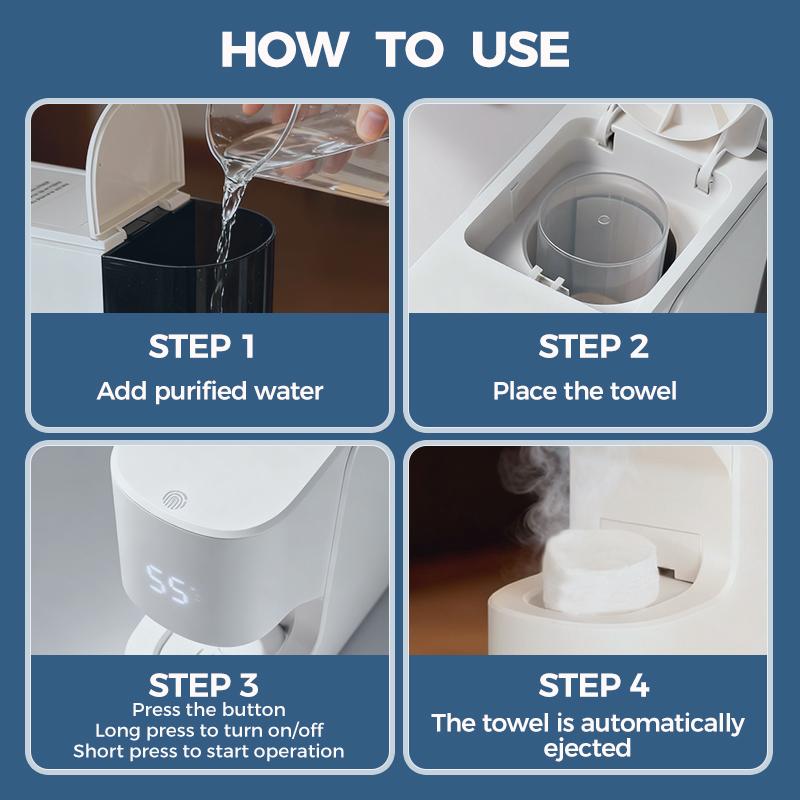 HOW TO USE

STEP 1
Add purified water

STEP 2
Place the towel

55

STEP 3
Press the button
Long press to turn on/off
Short press to start operation

STEP 4
The towel is automatically ejected